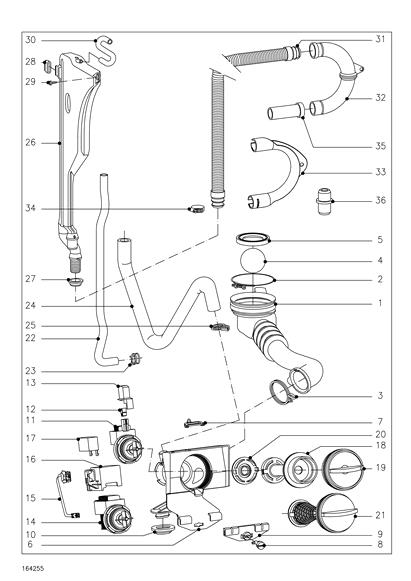 30
28
29
26
34
27
24
25
22
23
13
12
11
17
16
15
14
10
6
31
32
35
33
36
5
4
2
1
3
7
20
18
19
21
9
8
164255