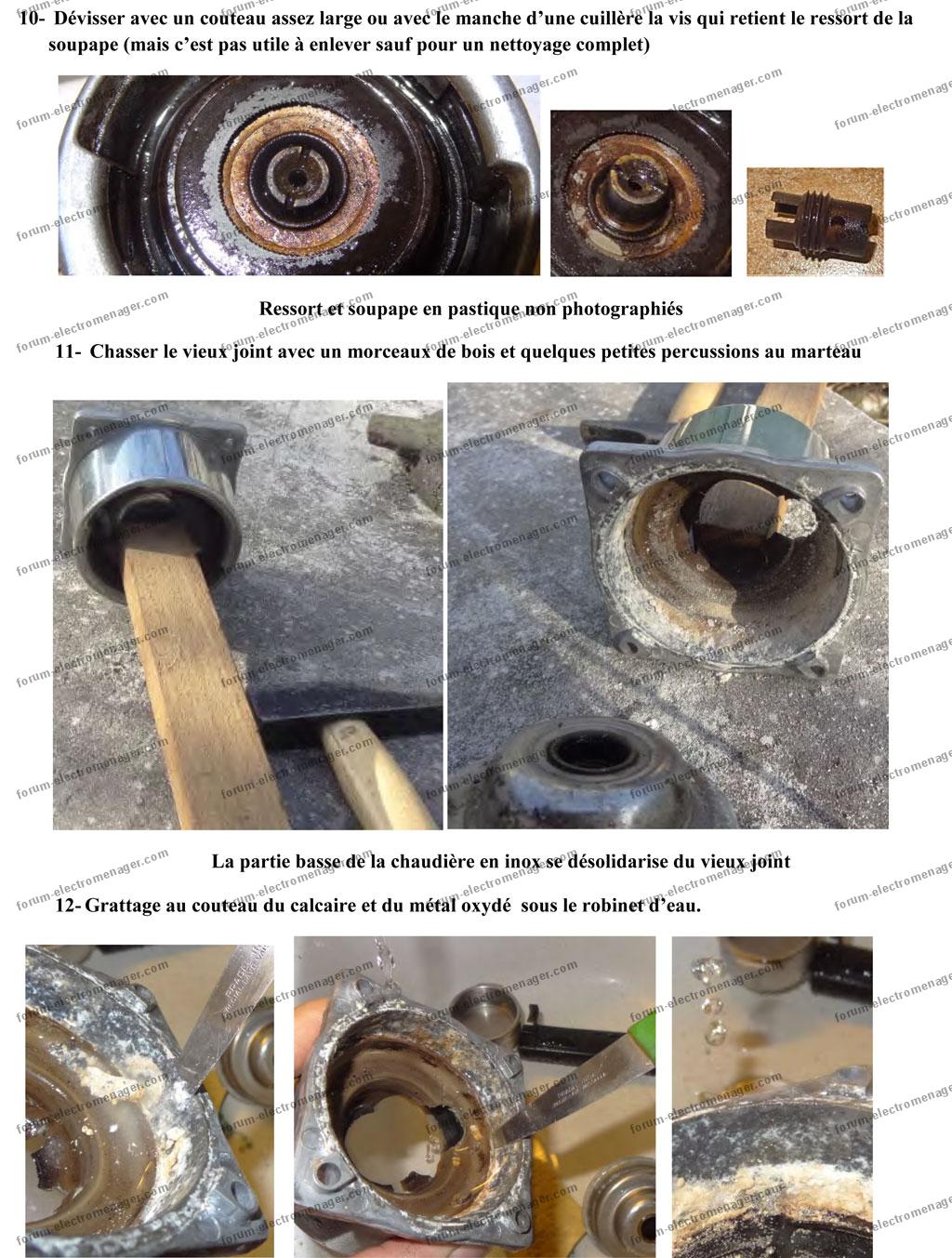 10- Dévisser avec un couteau assez large ou avec le manche d'une cuillère la vis qui retient le ressort de la soupape (mais c'est pas utile à enlever sauf pour un nettoyage complet)

Ressort et soupape en pastique non photographiés

11- Chasser le vieux joint avec un morceaux de bois et quelques petites percussions au marteau

La partie basse de la chaudière en inox se désolidarise du vieux joint

12- Grattage au couteau du calcaire et du métal oxydé sous le robinet d'eau.

forum-electromenager.com